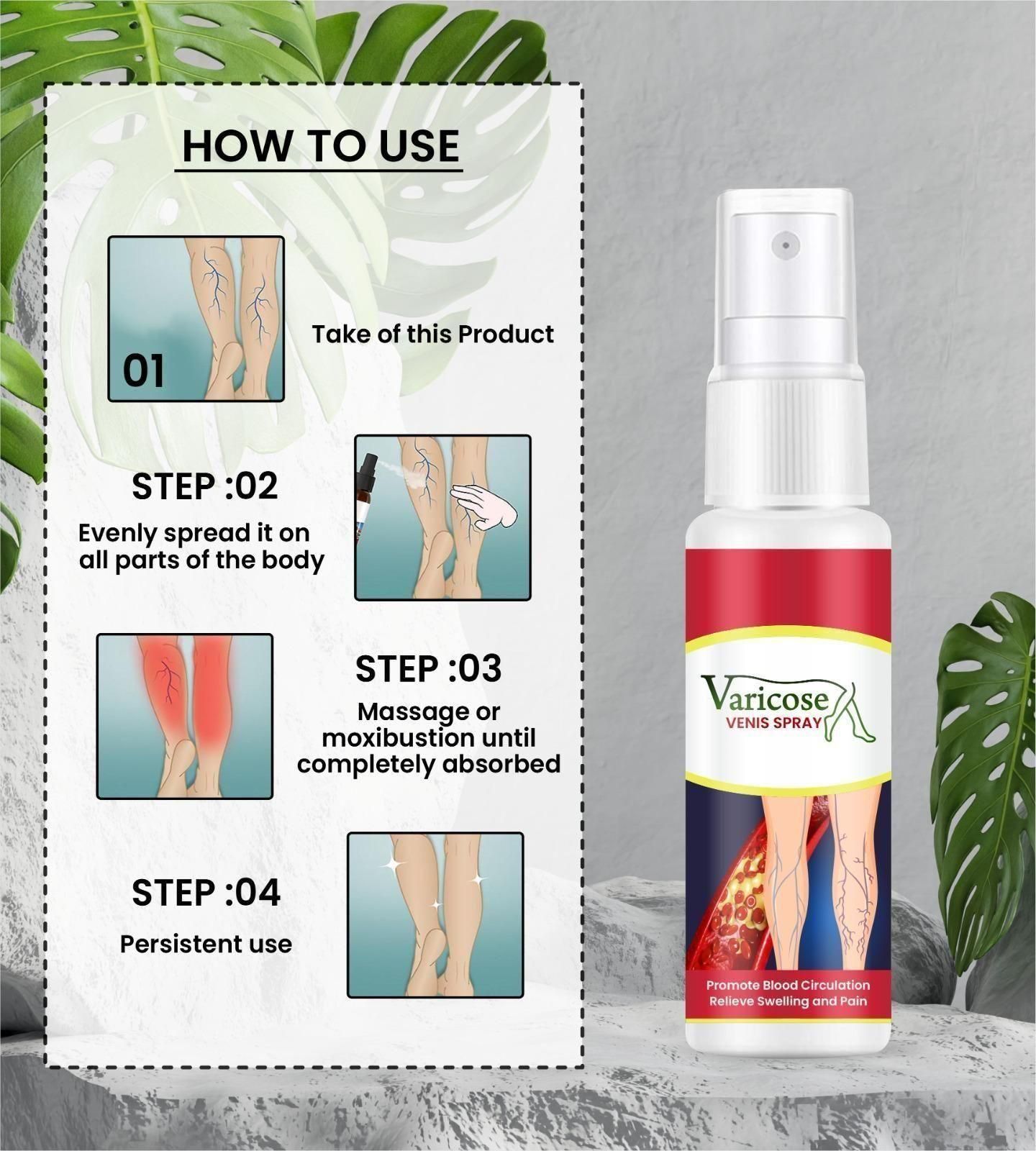 HOW TO USE

01

Take of this Product

STEP :02

Evenly spread it on all parts of the body

STEP :03

Massage or moxibustion until completely absorbed

STEP :04

Persistent use

Varicose
VENIS SPRAY

Promote Blood Circulation
Relieve Swelling and Pain